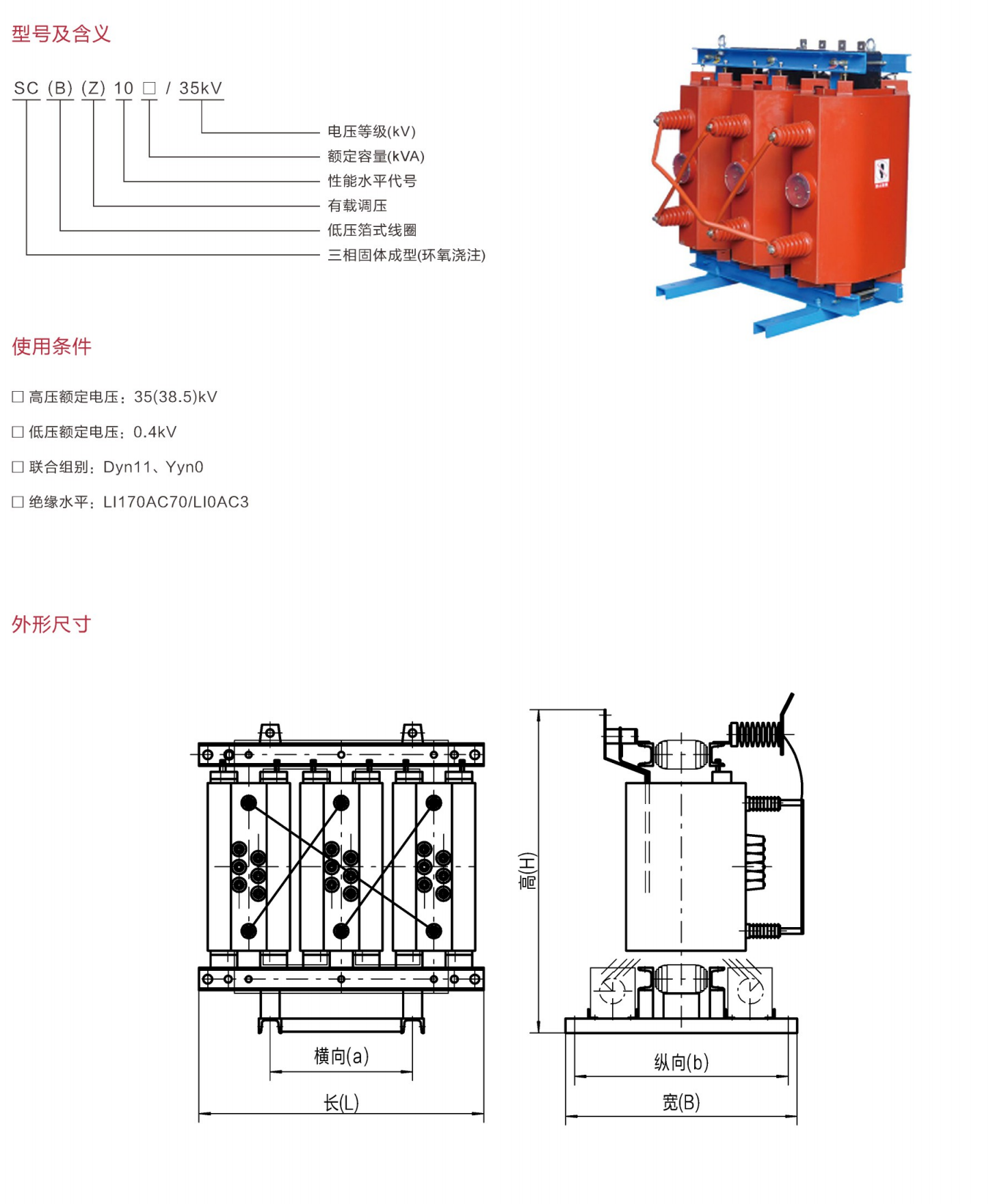 型号及含义

SC (B) (Z) 10 □ / 35kV

电压等级(kV)
额定容量(kVA)
性能水平代号
有载调压
低压箔式线圈
三相固体成型(环氧浇注)

使用条件

□ 高压额定电压：35(38.5)kV

□ 低压额定电压：0.4kV

□ 联合组别：Dyn11、Yyn0

□ 绝缘水平：LI170AC70/LI0AC3

外形尺寸

横向(a)

长(L)

高(H)

纵向(b)

宽(B)